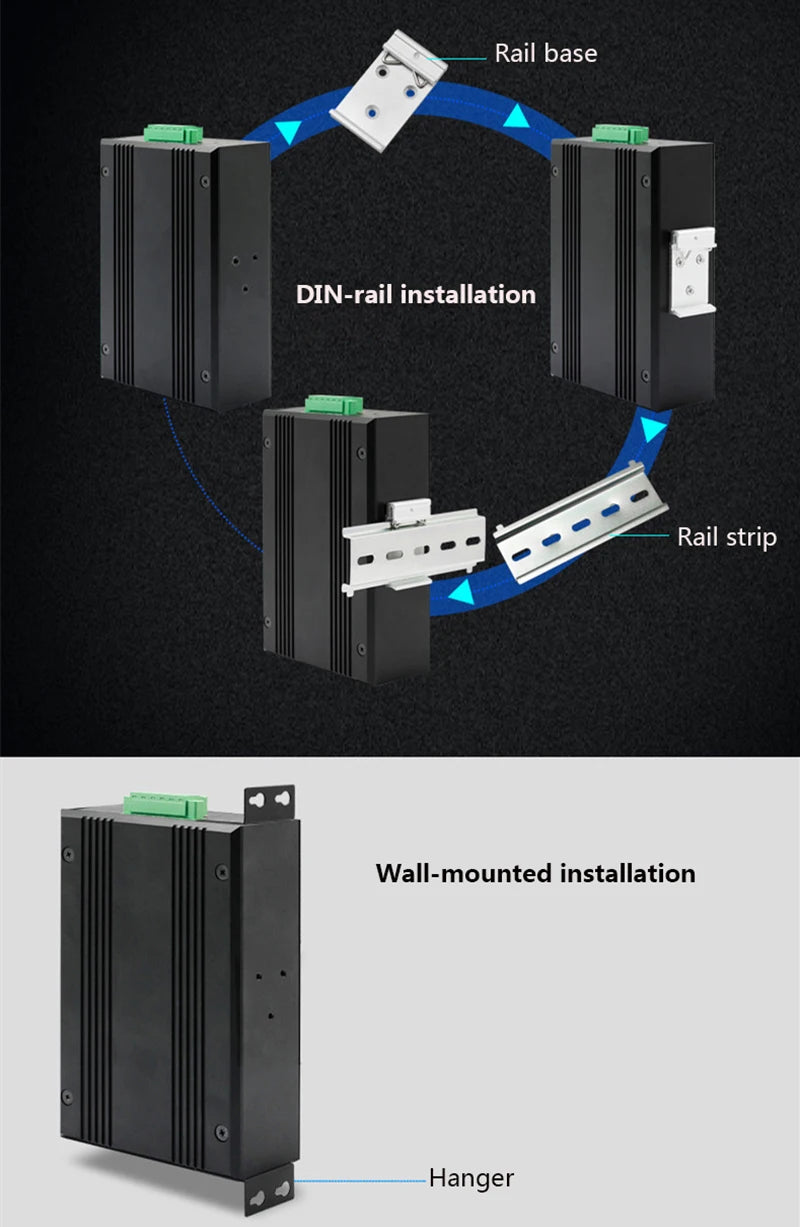 Rail base

DIN-rail installation

Rail strip

Wall-mounted installation

Hanger