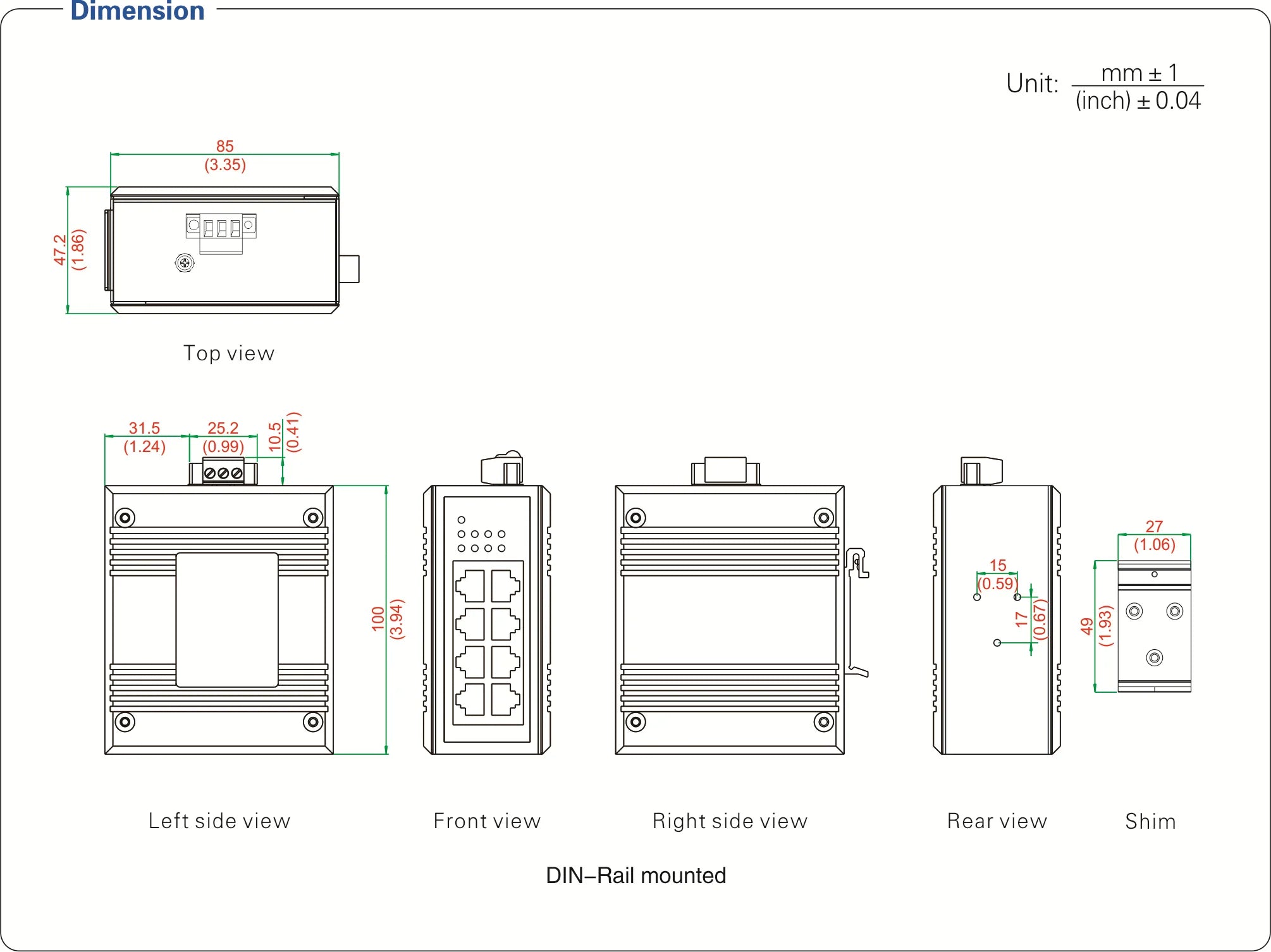 Dimension

Unit: $\frac{mm \pm 1}{(inch) \pm 0.04}$

85
(3.35)

47.2
(1.86)

Top view

31.5
(1.24)

25.2
(0.99)

10.5
(0.41)

100
(3.94)

15
(0.59)

17
(0.67)

27
(1.06)

49
(1.93)

Left side view

Front view

Right side view

Rear view

Shim

DIN–Rail mounted