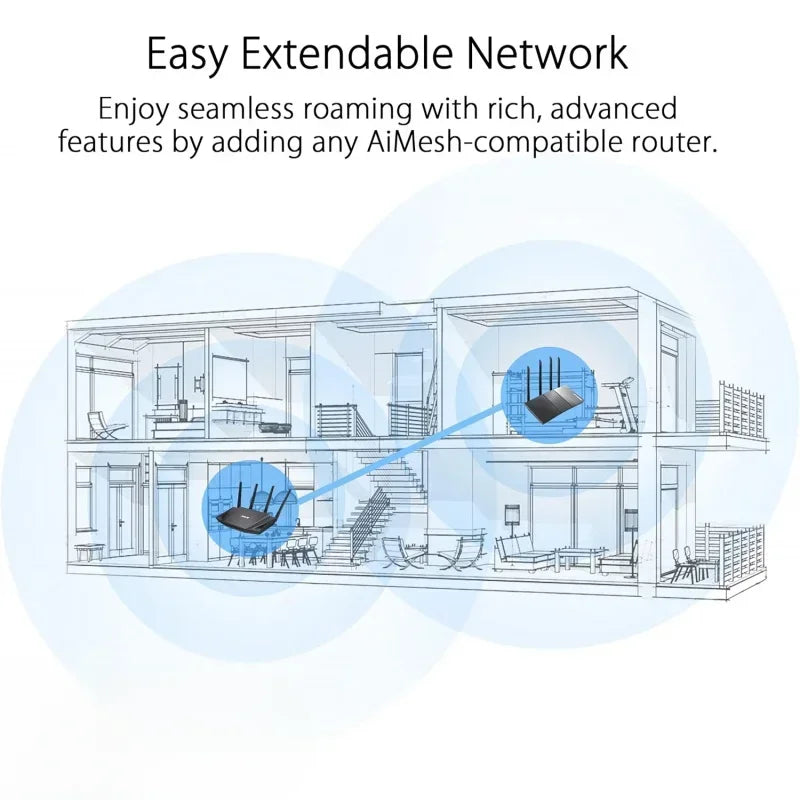 Easy Extendable Network

Enjoy seamless roaming with rich, advanced features by adding any AiMesh-compatible router.