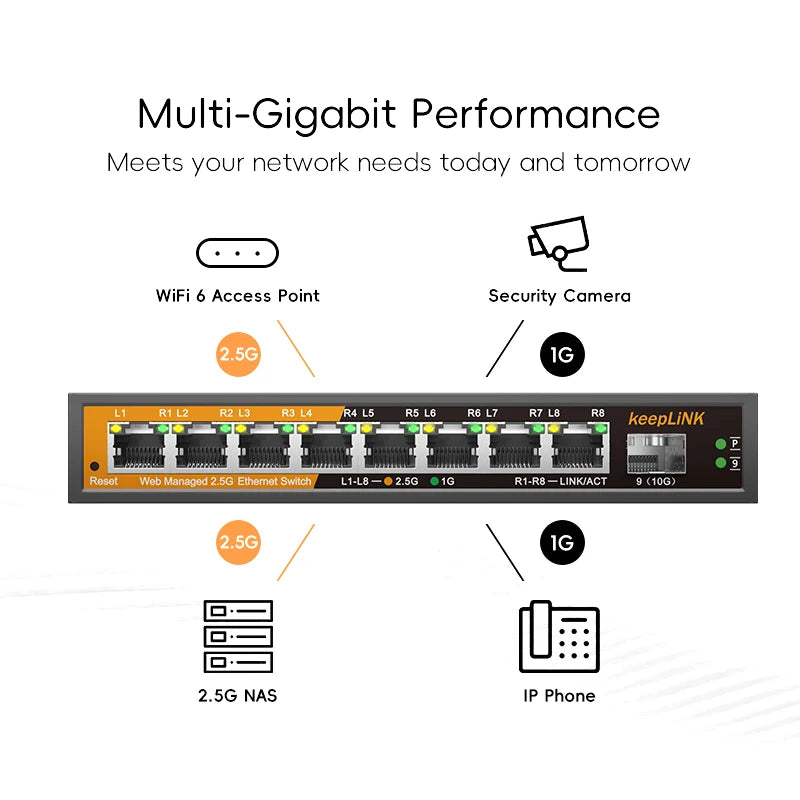 Multi-Gigabit Performance
Meets your network needs today and tomorrow

WiFi 6 Access Point

Security Camera

2.5G

1G

L1 R1 L2 R2 L3 R3 L4 R4 L5 R5 L6 R6 L7 R7 L8 R8

keepLiNK

P
9

Reset Web Managed 2.5G Ethernet Switch

L1-L8 — 2.5G 1G

R1-R8 — LINK/ACT

9 (10G)

2.5G

1G

2.5G NAS

IP Phone