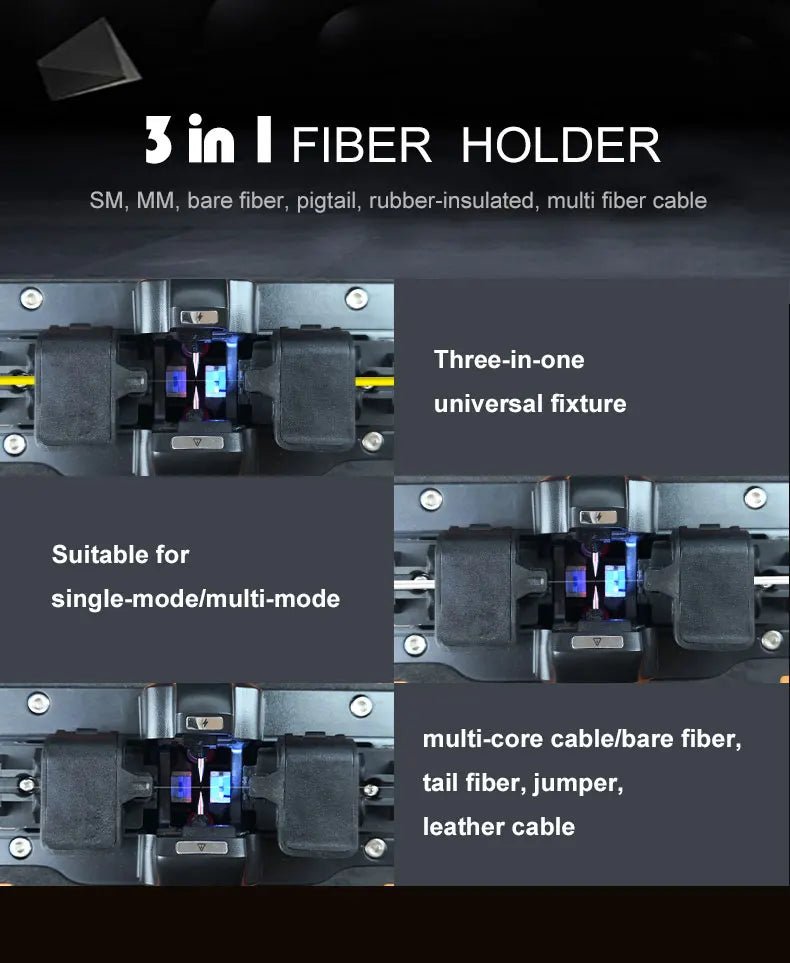 3 in 1 FIBER HOLDER

SM, MM, bare fiber, pigtail, rubber-insulated, multi fiber cable

Three-in-one universal fixture

Suitable for single-mode/multi-mode

multi-core cable/bare fiber, tail fiber, jumper, leather cable