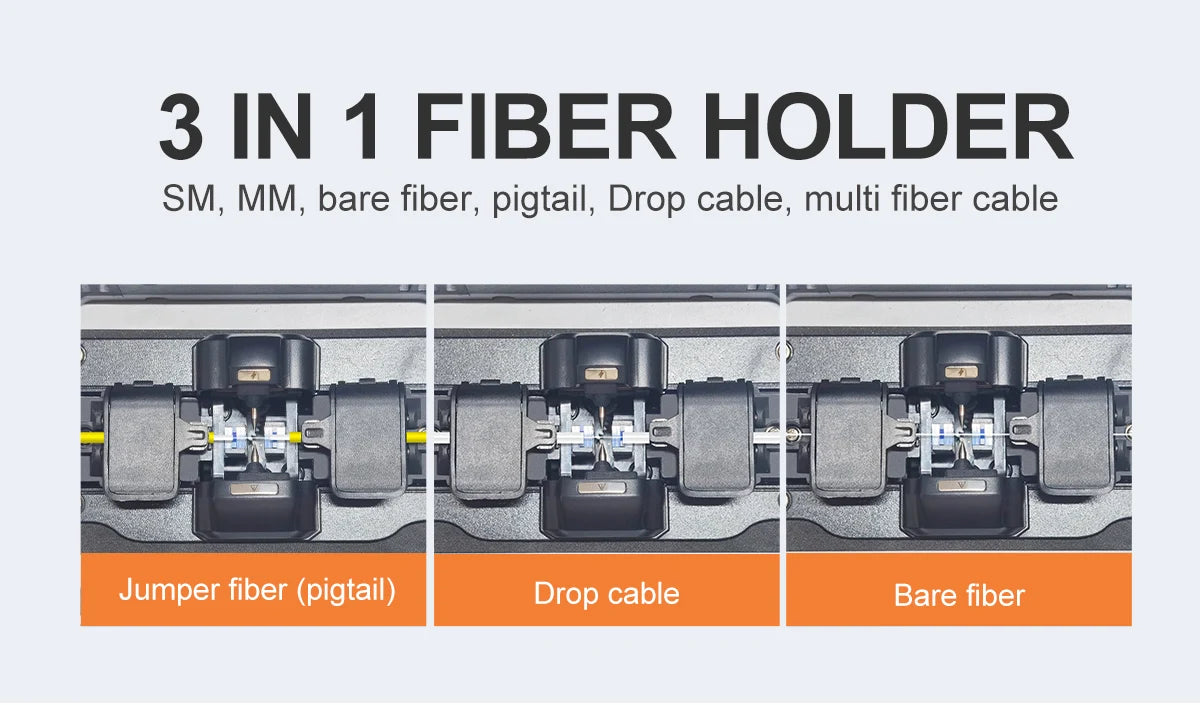 3 IN 1 FIBER HOLDER

SM, MM, bare fiber, pigtail, Drop cable, multi fiber cable

Jumper fiber (pigtail)

Drop cable

Bare fiber