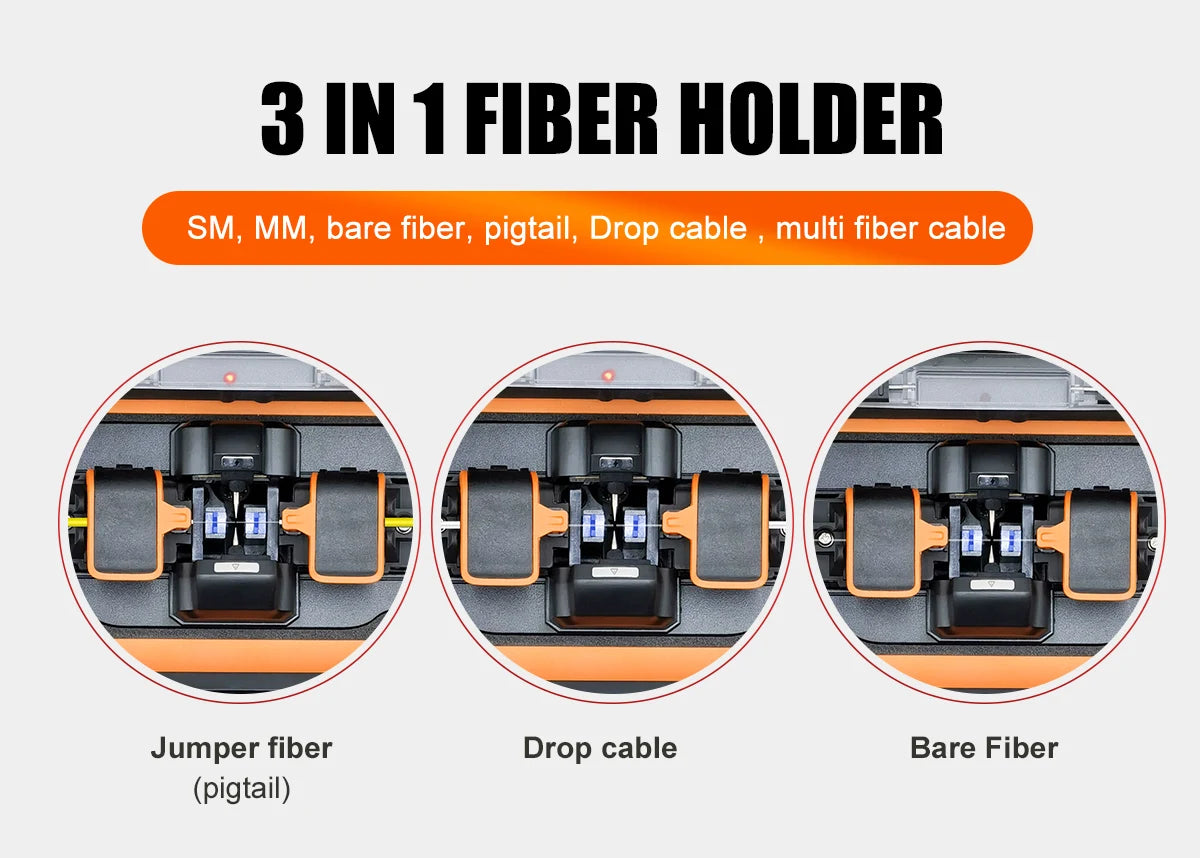 3 IN 1 FIBER HOLDER

SM, MM, bare fiber, pigtail, Drop cable , multi fiber cable

Jumper fiber
(pigtail)

Drop cable

Bare Fiber