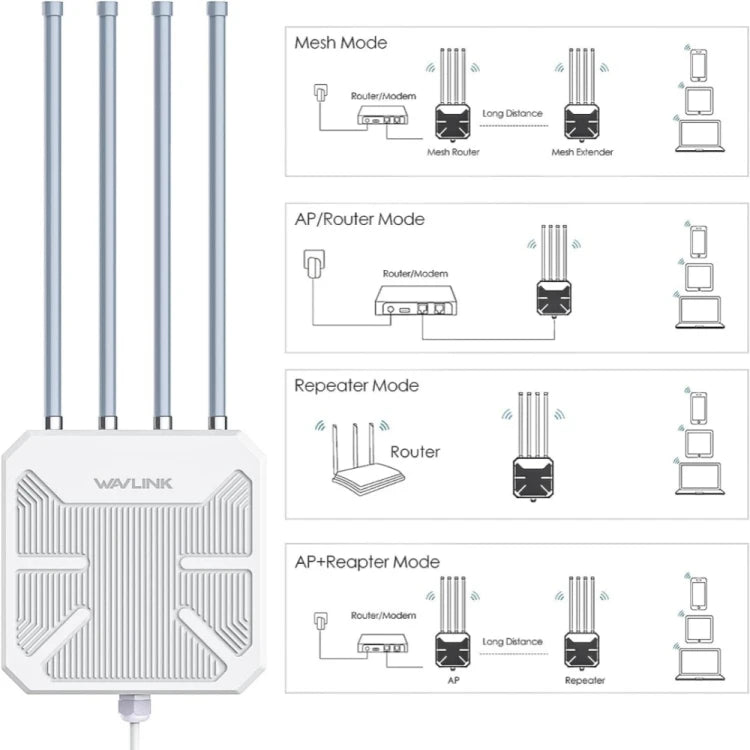 WAVLINK

Mesh Mode

Router/Modem

Long Distance

Mesh Router

Mesh Extender

AP/Router Mode

Router/Modem

Repeater Mode

Router

AP+Reapter Mode

Router/Modem

Long Distance

AP

Repeater