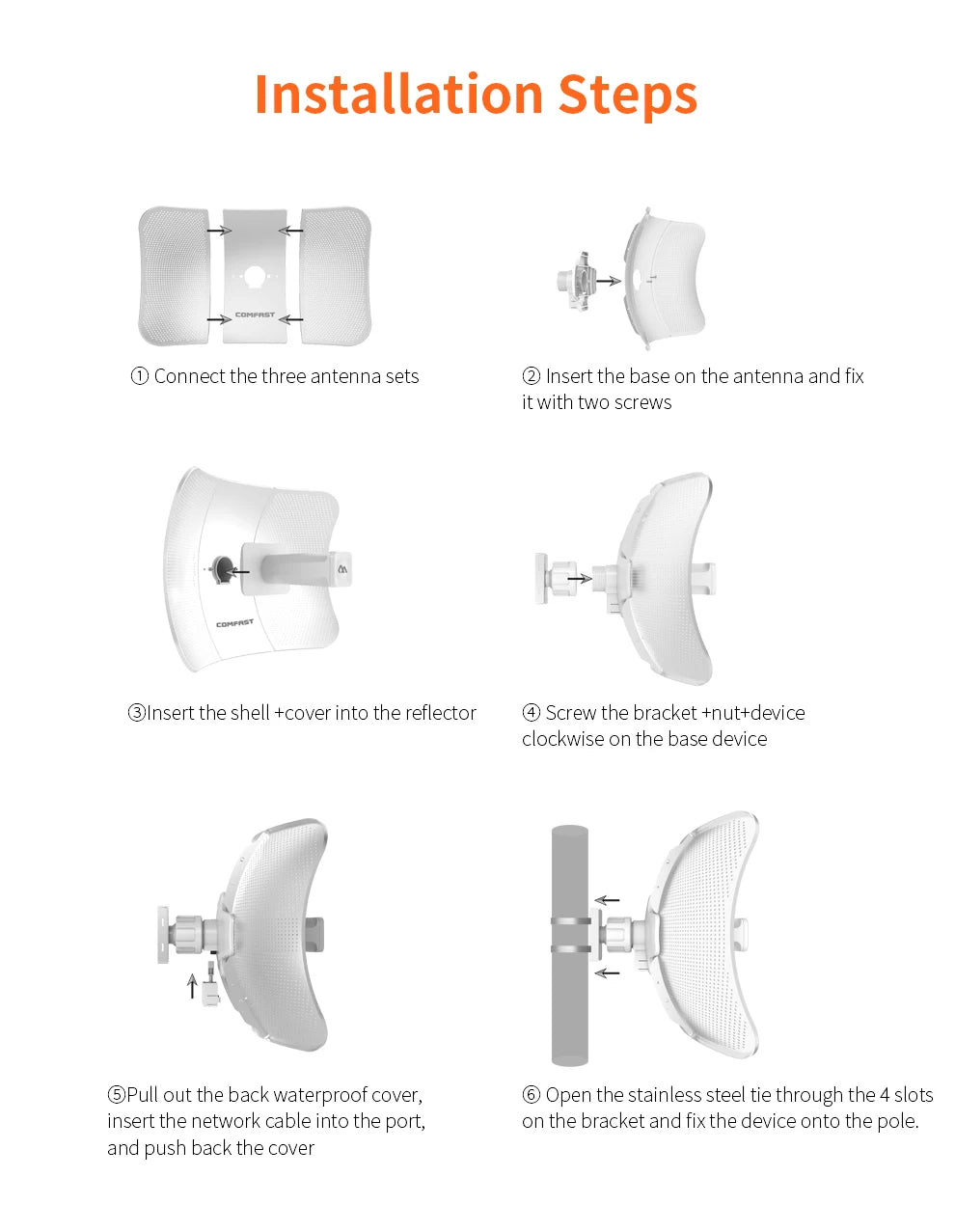 Installation Steps

COMFAST

① Connect the three antenna sets

② Insert the base on the antenna and fix it with two screws

COMFAST

③Insert the shell +cover into the reflector

④ Screw the bracket +nut+device clockwise on the base device

⑤Pull out the back waterproof cover, insert the network cable into the port, and push back the cover

⑥ Open the stainless steel tie through the 4 slots on the bracket and fix the device onto the pole.